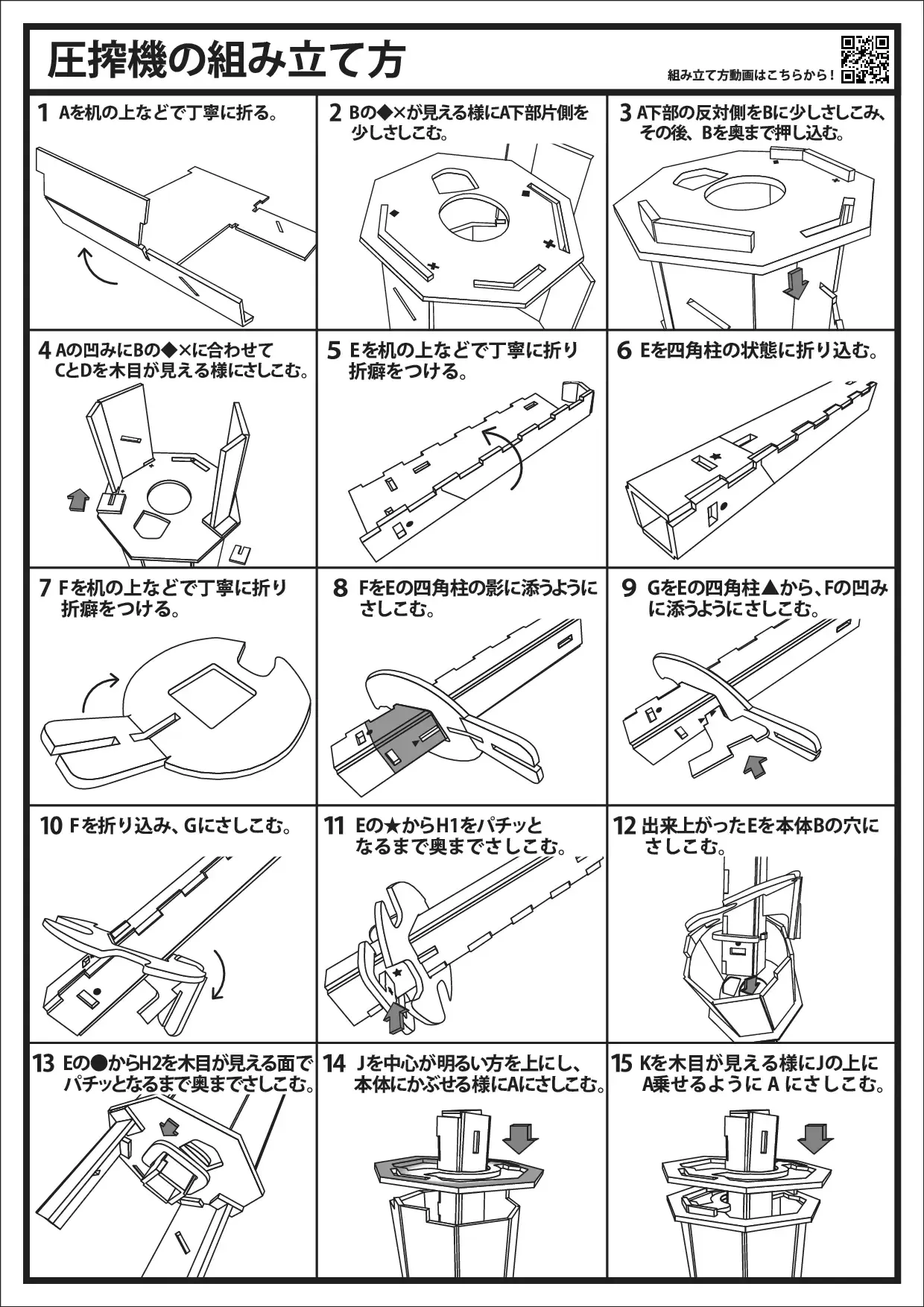 圧搾機の組み立て方

組み立て方動画はこちらから！

1 Aを机の上などで丁寧に折る。

2 Bの◆×が見える様にA下部片側を少しさしこむ。

3 A下部の反対側をBに少しさしこみ、その後、Bを奥まで押し込む。

4 Aの凹みにBの◆×に合わせてCとDを木目が見える様にさしこむ。

5 Eを机の上などで丁寧に折り折癖をつける。

6 Eを四角柱の状態に折り込む。

7 Fを机の上などで丁寧に折り折癖をつける。

8 FをEの四角柱の影に添うようにさしこむ。

9 GをEの四角柱▲から、Fの凹みに添うようにさしこむ。

10 Fを折り込み、Gにさしこむ。

11 Eの★からH1をパチッとなるまで奥までさしこむ。

12 出来上がったEを本体Bの穴にさしこむ。

13 Eの●からH2を木目が見える面でパチッとなるまで奥までさしこむ。

14 Jを中心が明るい方を上にし、本体にかぶせる様にAにさしこむ。

15 Kを木目が見える様にJの上にA乗せるように A にさしこむ。